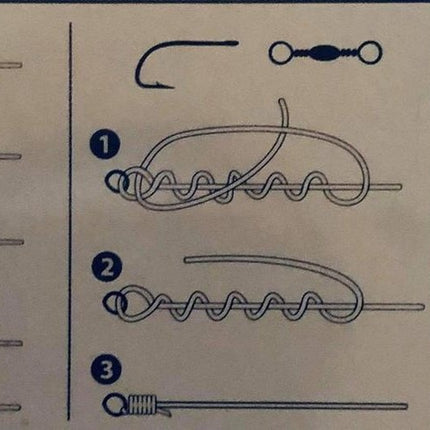 1

2

3