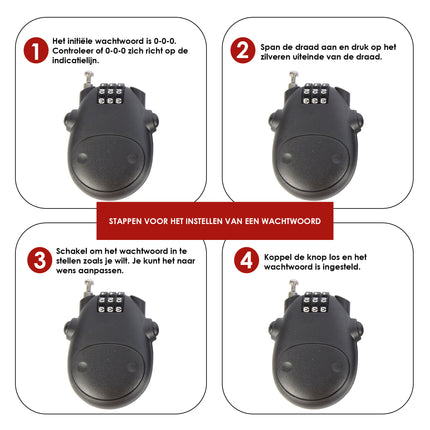 1 Het initiële wachtwoord is 0-0-0. Controleer of 0-0-0 zich richt op de indicatielijn.

2 Span de draad aan en druk op het zilveren uiteinde van de draad.

STAPPEN VOOR HET INSTELLEN VAN EEN WACHTWOORD

3 Schakel om het wachtwoord in te stellen zoals je wilt. Je kunt het naar wens aanpassen.

4 Koppel de knop los en het wachtwoord is ingesteld.