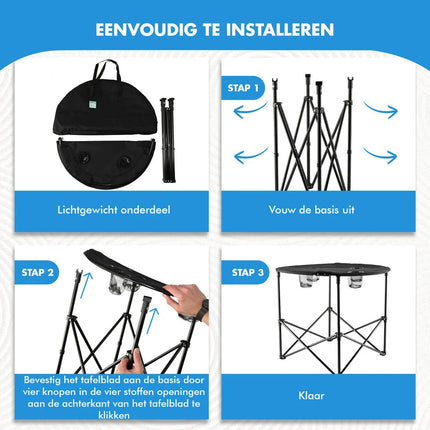 EENVOUDIG TE INSTALLEREN

Lichtgewicht onderdeel

STAP 1

Vouw de basis uit

STAP 2

Bevestig het tafelblad aan de basis door vier knopen in de vier stoffen openingen aan de achterkant van het tafelblad te klikken

STAP 3

Klaar